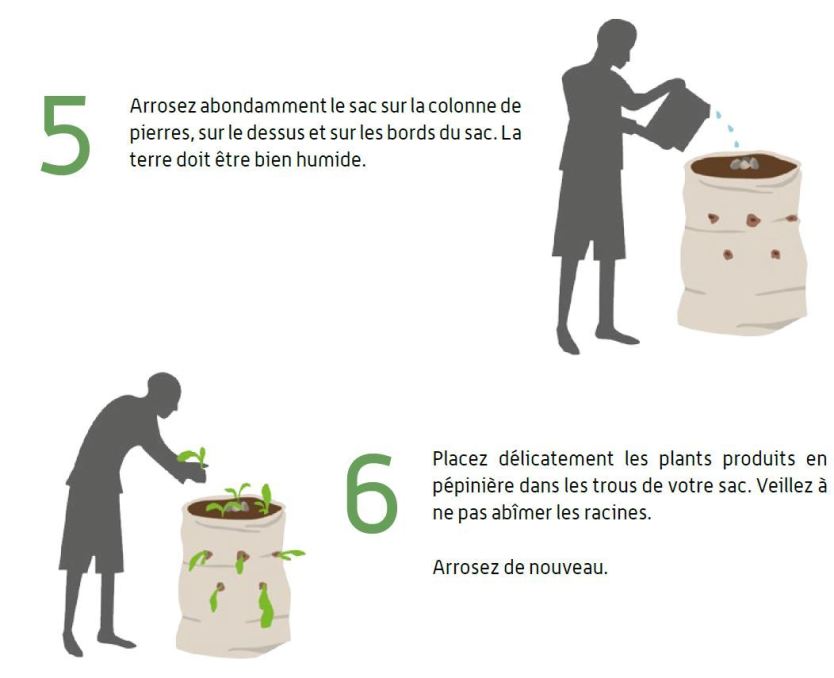 5

Arrosez abondamment le sac sur la colonne de pierres, sur le dessus et sur les bords du sac. La terre doit être bien humide.

6

Placez délicatement les plants produits en pépinière dans les trous de votre sac. Veillez à ne pas abîmer les racines.

Arrosez de nouveau.